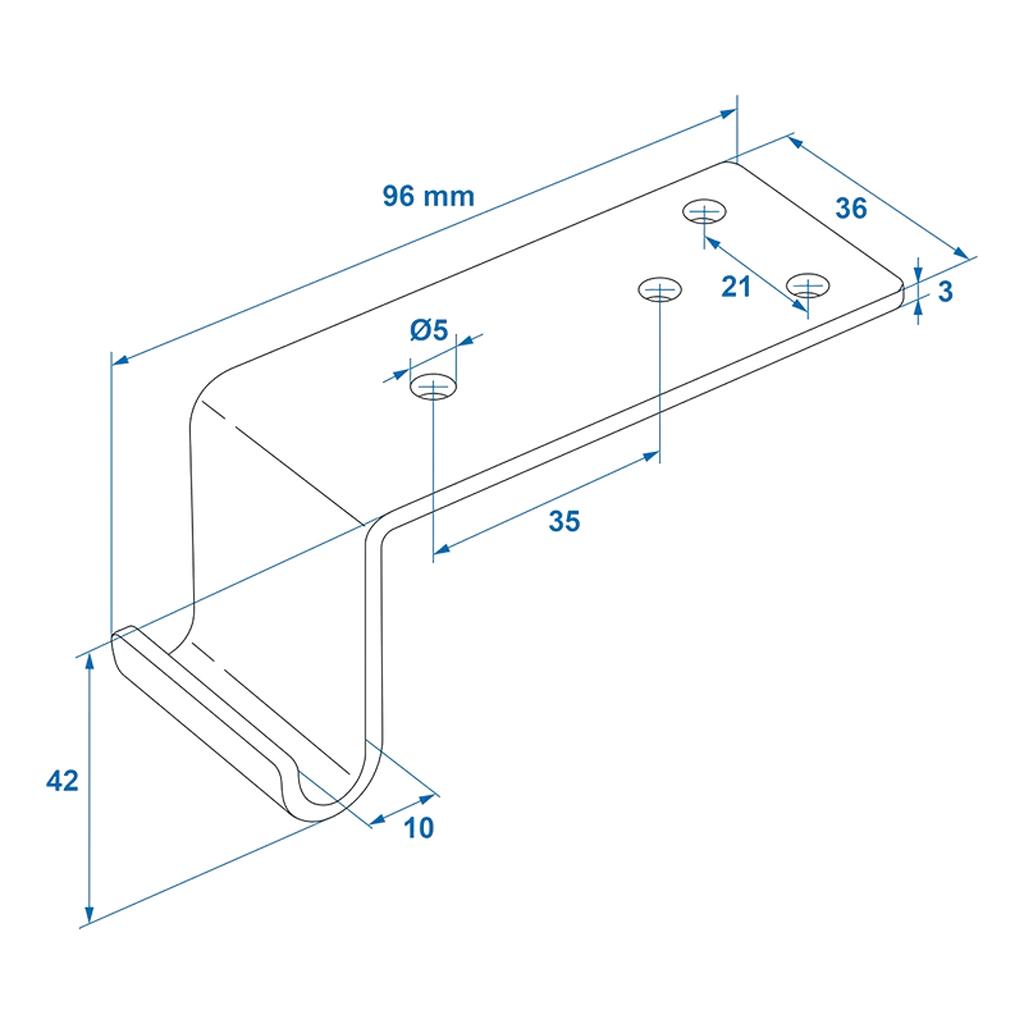 96 mm
36
21
3
Ø5
35
42
10